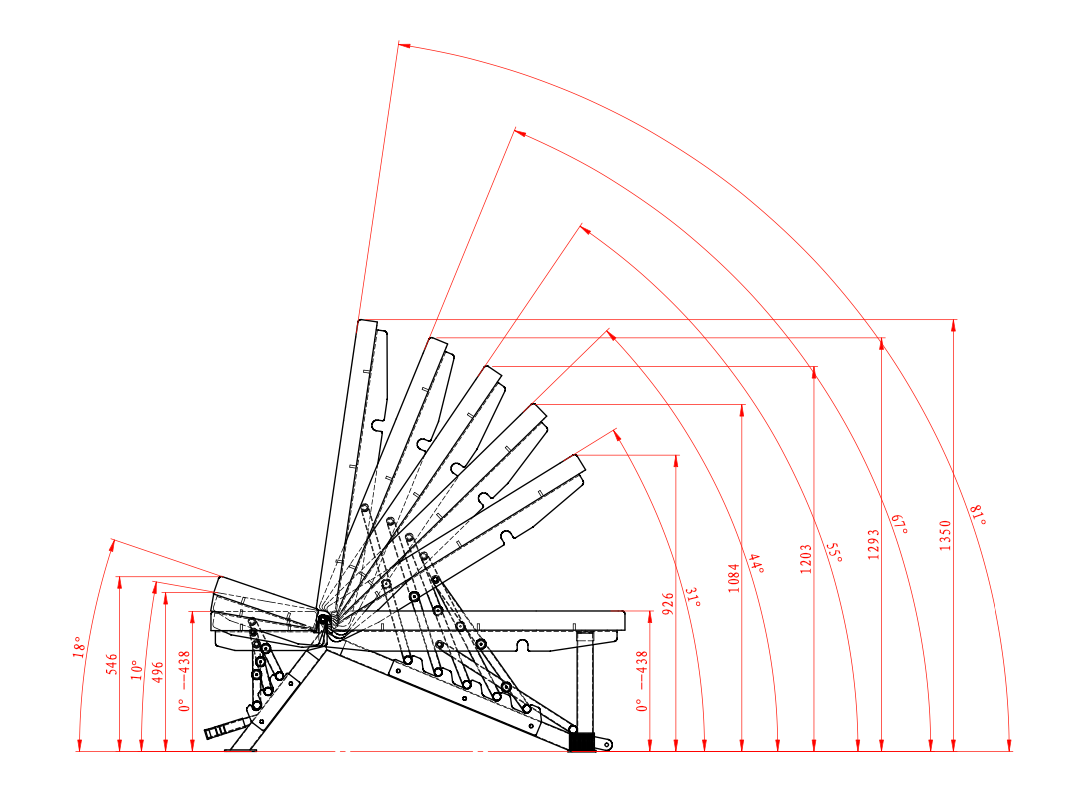 18°
546
10°
496
0° —438
0° —438
926
31°
1084
44°
1203
55°
1293
67°
1350
81°