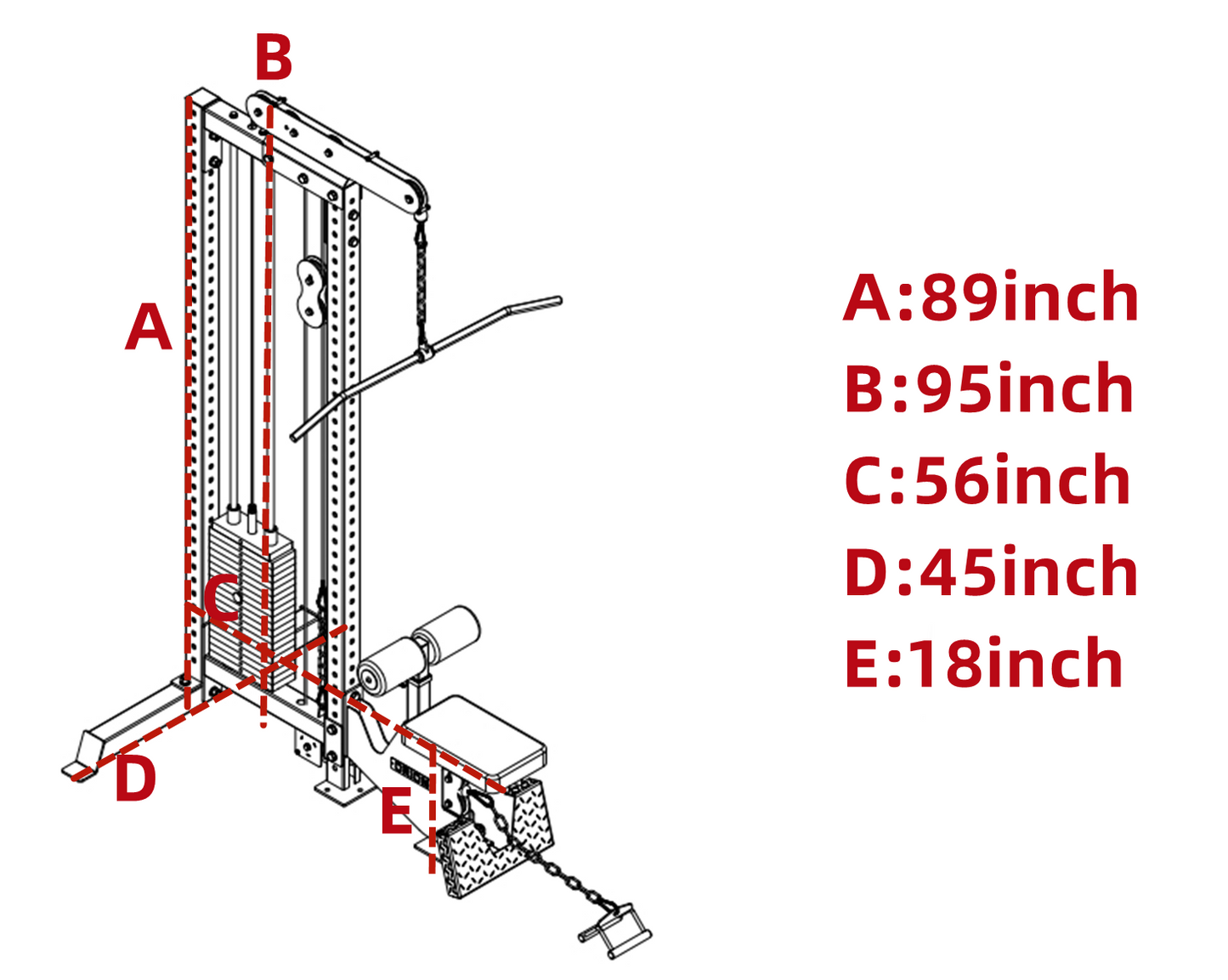 B

A

C

D

E

A:89inch
B:95inch
C:56inch
D:45inch
E:18inch